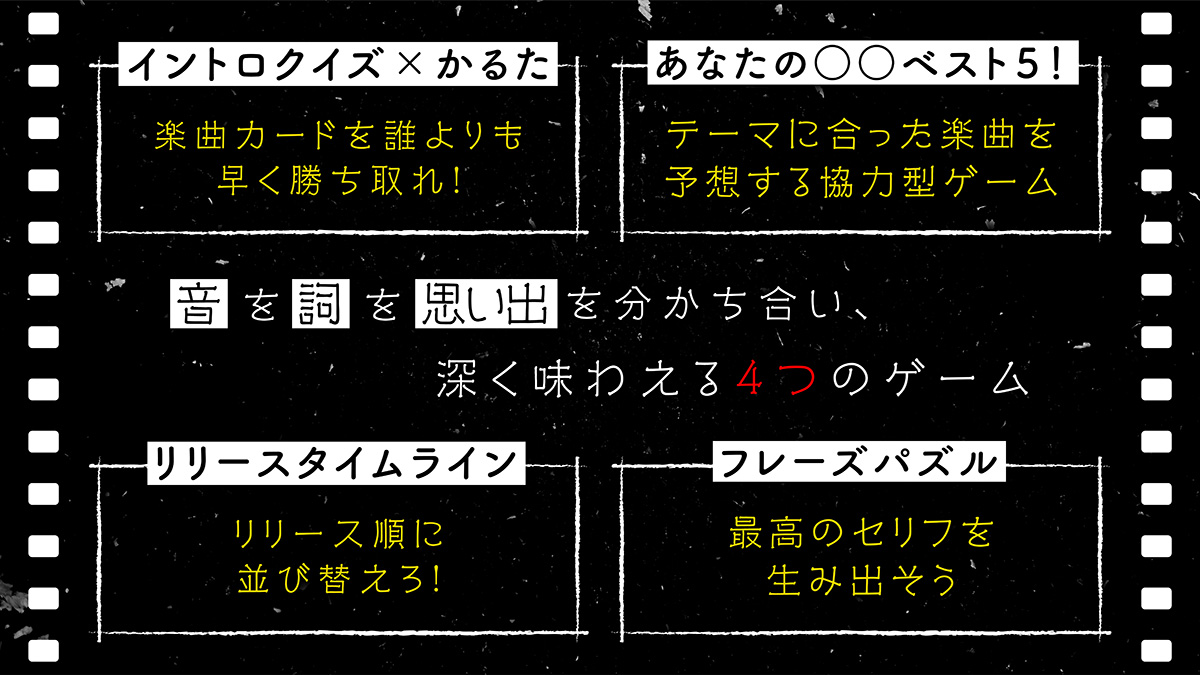 イントロクイズ×かるた

楽曲カードを誰よりも
早く勝ち取れ!

あなたの○○ベスト5!

テーマに合った楽曲を
予想する協力型ゲーム

音を詞を思い出を分かち合い、
深く味わえる4つのゲーム

リリースタイムライン

リリース順に
並び替えろ!

フレーズパズル

最高のセリフを
生み出そう